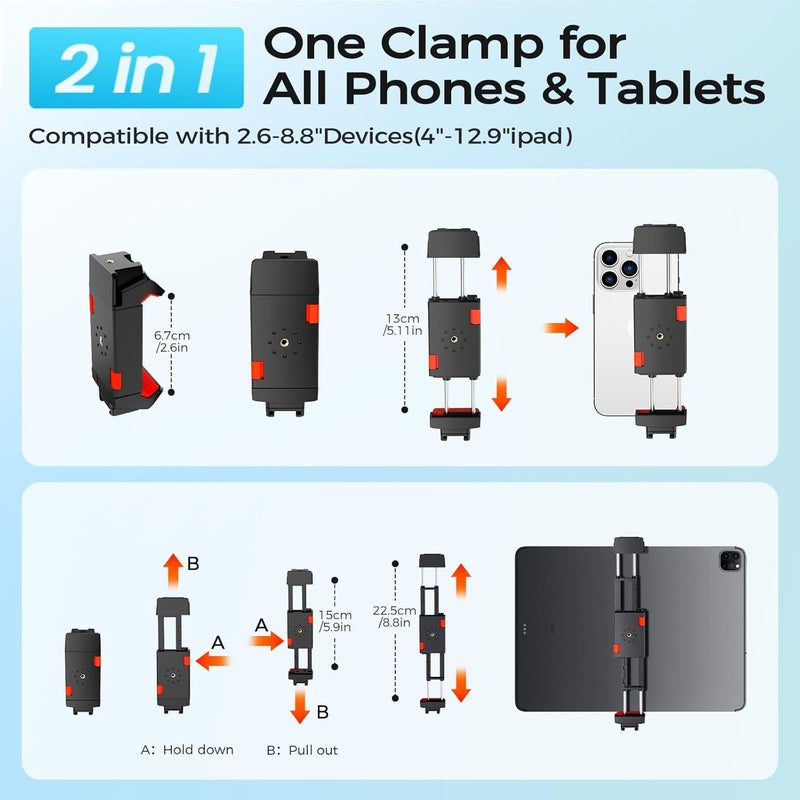 2 in 1

One Clamp for All Phones & Tablets

Compatible with 2.6-8.8"Devices(4"-12.9"ipad)

6.7cm /2.6in

13cm /5.11in

B

A

A

15cm /5.9in

B

22.5cm /8.8in

A: Hold down

B: Pull out